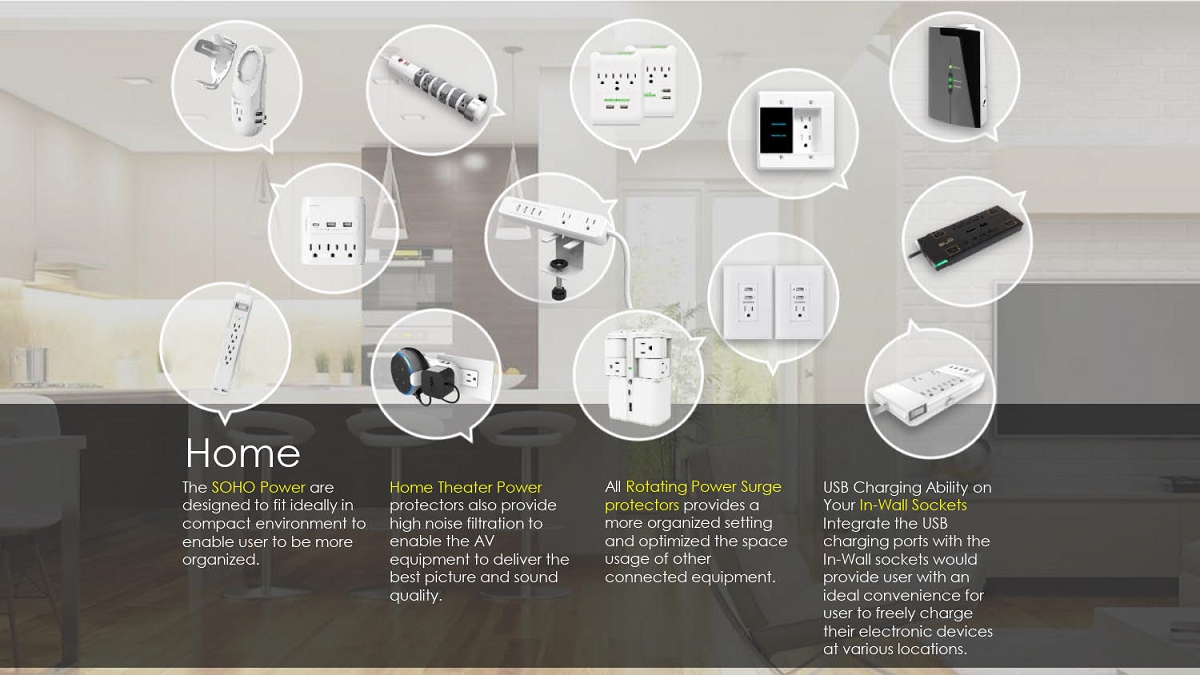 Home

The SOHO Power are designed to fit ideally in compact environment to enable user to be more organized.

Home Theater Power protectors also provide high noise filtration to enable the AV equipment to deliver the best picture and sound quality.

All Rotating Power Surge protectors provides a more organized setting and optimized the space usage of other connected equipment.

USB Charging Ability on Your In-Wall Sockets
Integrate the USB charging ports with the In-Wall sockets would provide user with an ideal convenience for user to freely charge their electronic devices at various locations.