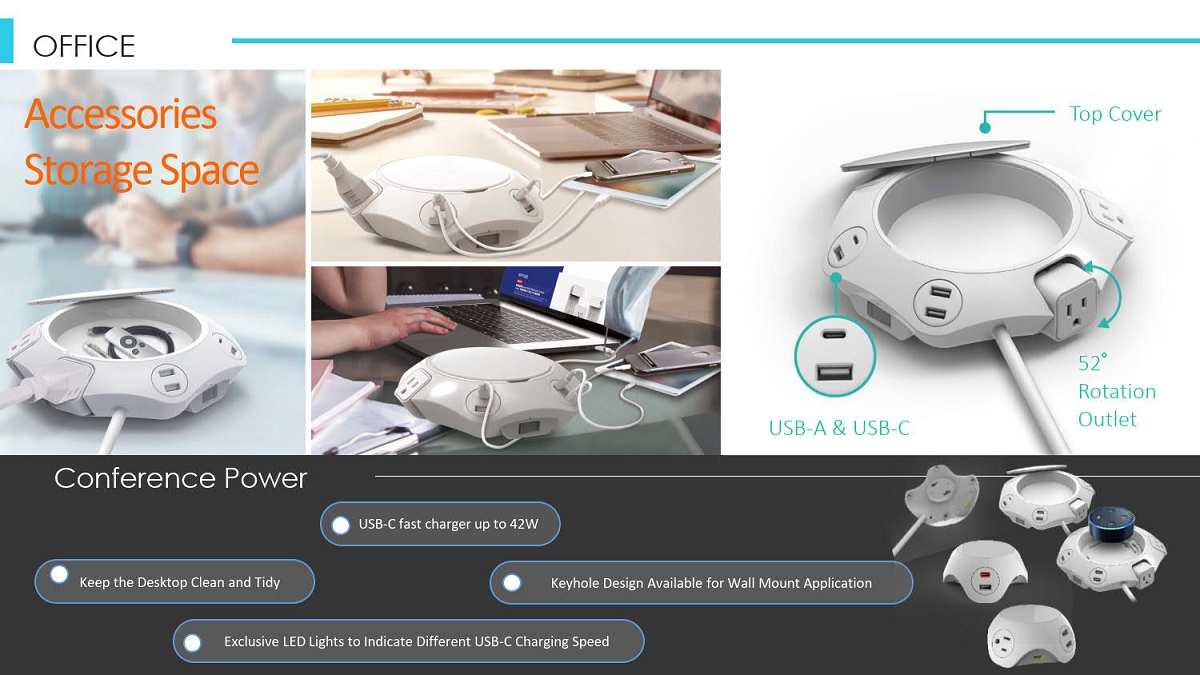 OFFICE

Accessories Storage Space

Top Cover

52° Rotation Outlet

USB-A & USB-C

Conference Power

USB-C fast charger up to 42W

Keep the Desktop Clean and Tidy

Keyhole Design Available for Wall Mount Application

Exclusive LED Lights to Indicate Different USB-C Charging Speed